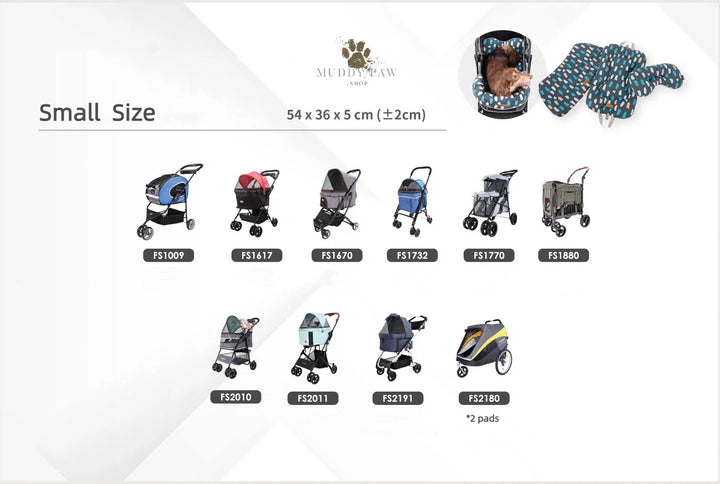 MUDDY PAW
.SHOP

Small Size

54 x 36 x 5 cm (±2cm)

FS1009

FS1617

FS1670

FS1732

FS1770

FS1880

FS2010

FS2011

FS2191

FS2180

*2 pads